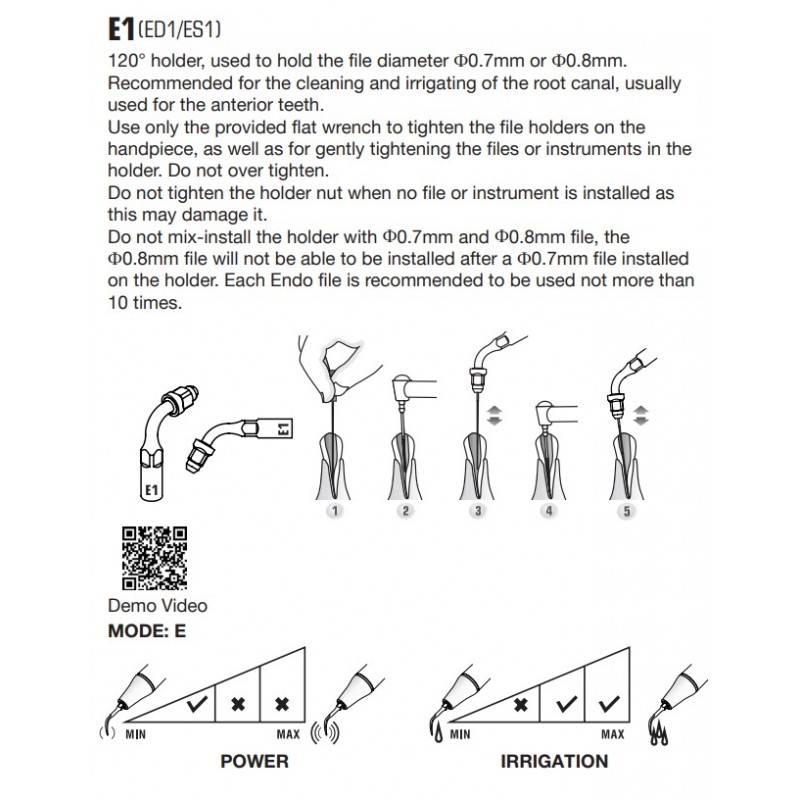 E1 (ED1/ES1)

120° holder, used to hold the file diameter Φ0.7mm or Φ0.8mm. Recommended for the cleaning and irrigating of the root canal, usually used for the anterior teeth.
Use only the provided flat wrench to tighten the file holders on the handpiece, as well as for gently tightening the files or instruments in the holder. Do not over tighten.
Do not tighten the holder nut when no file or instrument is installed as this may damage it.
Do not mix-install the holder with Φ0.7mm and Φ0.8mm file, the Φ0.8mm file will not be able to be installed after a Φ0.7mm file installed on the holder. Each Endo file is recommended to be used not more than 10 times.

E1
E1

1 2 3 4 5

Demo Video
MODE: E

MIN MAX
POWER

MIN MAX
IRRIGATION